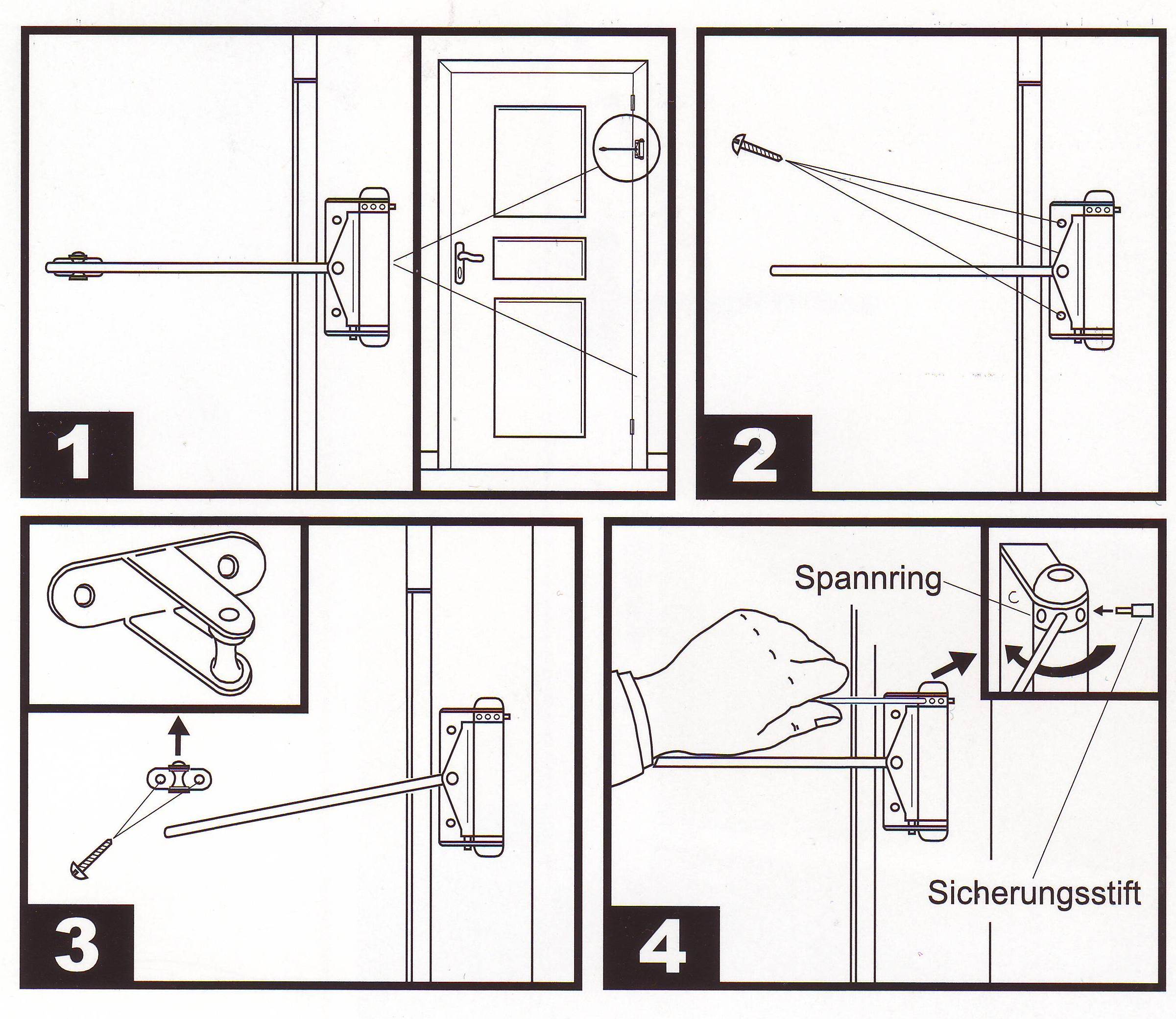 1

2

3

Spannring

Sicherungsstift

4